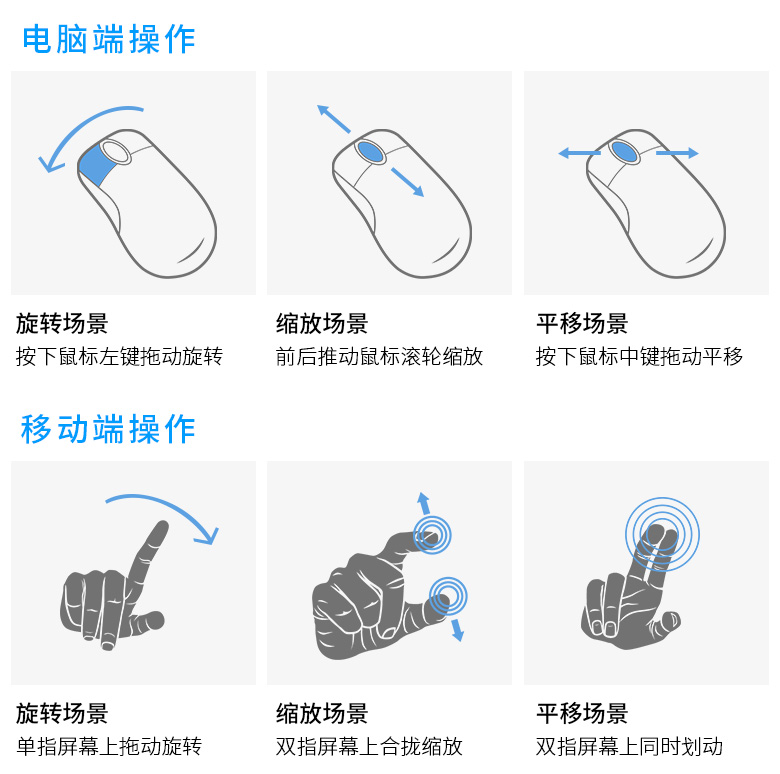 电脑端操作

旋转场景
按下鼠标左键拖动旋转

缩放场景
前后推动鼠标滚轮缩放

平移场景
按下鼠标中键拖动平移

移动端操作

旋转场景
单指屏幕上拖动旋转

缩放场景
双指屏幕上合拢缩放

平移场景
双指屏幕上同时划动